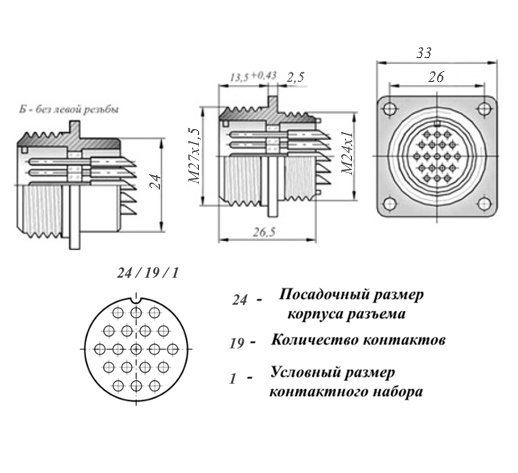 Б - без левой резьбы

24

$13,5^{+0,43}$

2,5

M27x1,5

M24x1

26,5

33

26

24 / 19 / 1

24 - Посадочный размер корпуса разъема

19 - Количество контактов

1 - Условный размер контактного набора