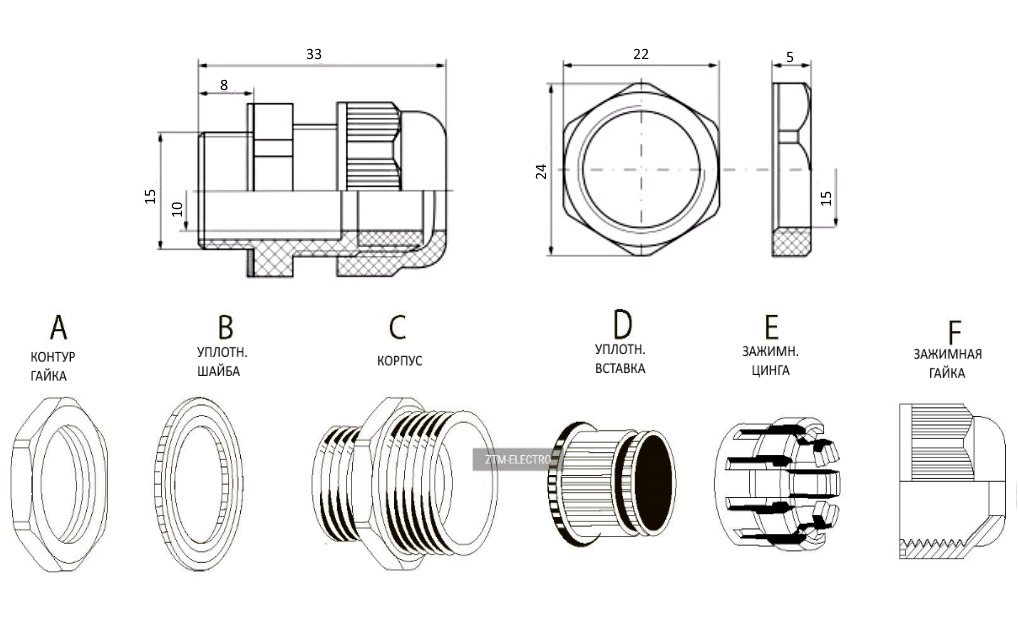 33
8
15
10
22
24
5
15

A
КОНТУР
ГАЙКА

B
УПЛОТН.
ШАЙБА

C
КОРПУС

D
УПЛОТН.
ВСТАВКА

E
ЗАЖИМН.
ЦИНГА

F
ЗАЖИМНАЯ
ГАЙКА

ZTM-ELECTRO