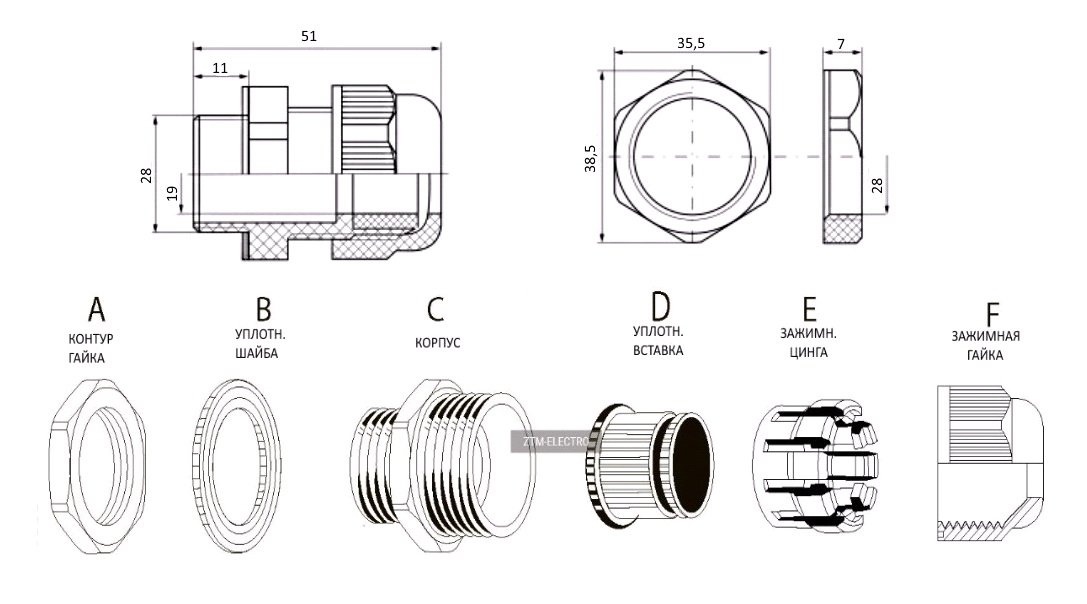 51

11

28

19

35,5

7

38,5

28

A
КОНТУР
ГАЙКА

B
УПЛОТН.
ШАЙБА

C
КОРПУС

D
УПЛОТН.
ВСТАВКА

E
ЗАЖИМН.
ЦИНГА

F
ЗАЖИМНАЯ
ГАЙКА

ZTM-ELECTRO