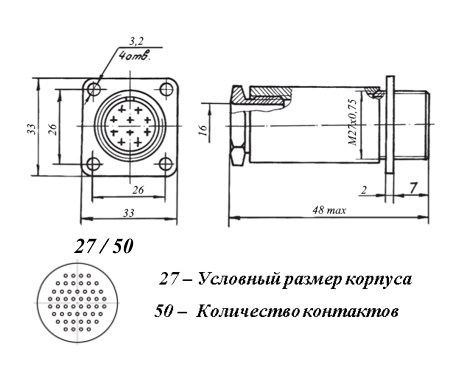 3,2
4отв.

33
26
26
33

16
M27x0,75
2
7
48 max

27 / 50

27 – Условный размер корпуса
50 – Количество контактов