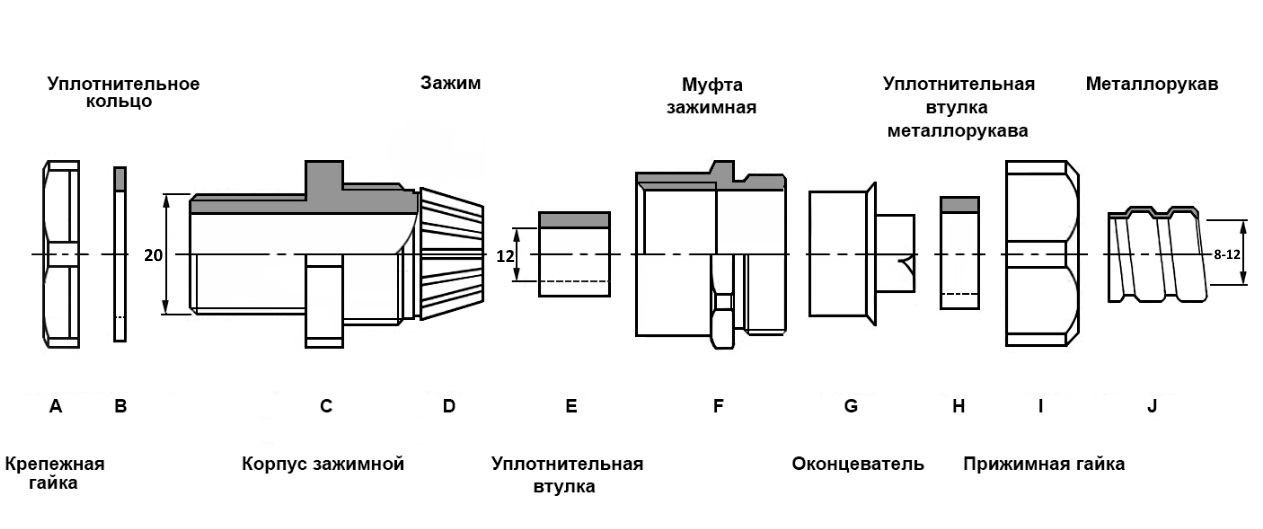 Уплотнительное кольцо

Зажим

Муфта зажимная

Уплотнительная втулка металлорукава

Металлорукав

20

12

8-12

A B C D E F G H I J

Крепежная гайка

Корпус зажимной

Уплотнительная втулка

Оконцеватель

Прижимная гайка