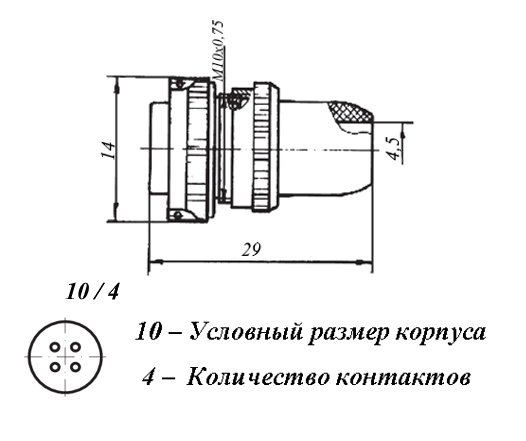 M10x0,75

14

4,5

29

10 / 4

10 – Условный размер корпуса

4 – Количество контактов