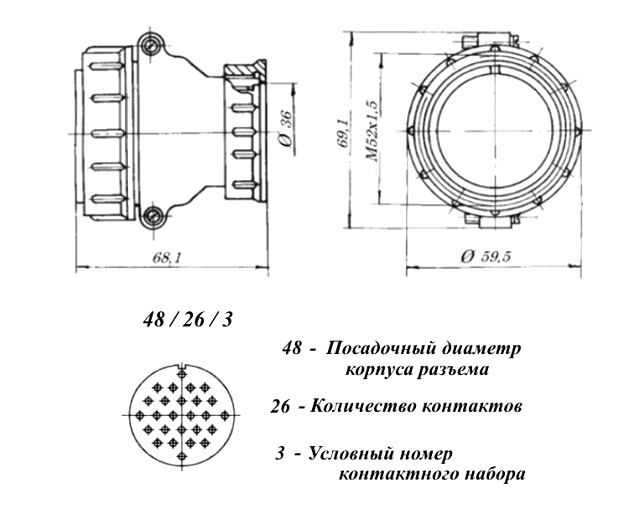 Ø 36

68,1

69,1

M52x1,5

Ø 59,5

48 / 26 / 3

48 - Посадочный диаметр корпуса разъема

26 - Количество контактов

3 - Условный номер контактного набора