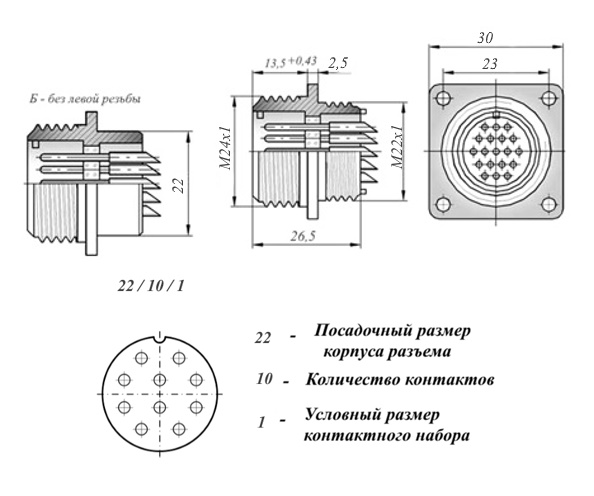 Б - без левой резьбы

22

$13,5^{+0,43}$

2,5

M24x1

M22x1

26,5

30

23

22 / 10 / 1

22 - Посадочный размер корпуса разъема

10 - Количество контактов

1 - Условный размер контактного набора