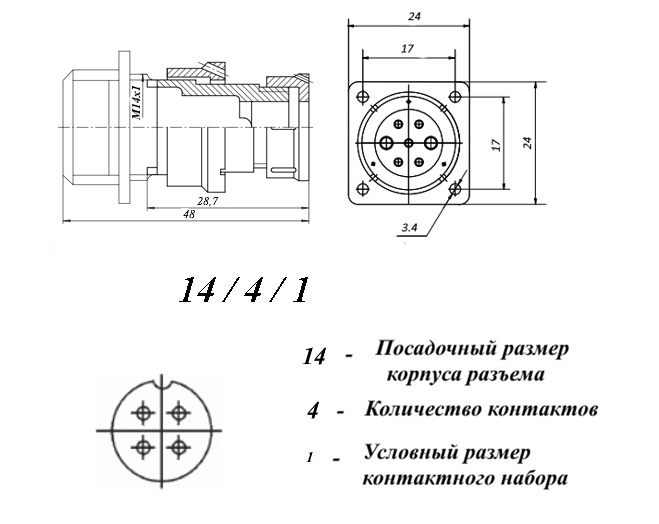 M14x1

28,7

48

24

17

17

24

3.4

14 / 4 / 1

14 - Посадочный размер корпуса разъема

4 - Количество контактов

1 - Условный размер контактного набора