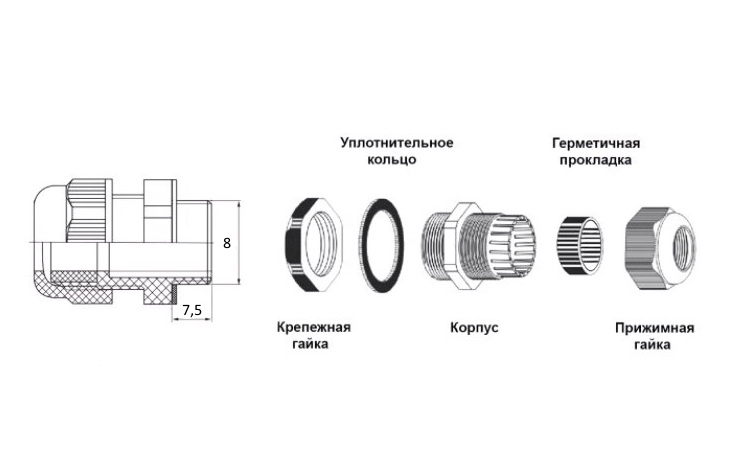 8

7,5

Уплотнительное кольцо

Герметичная прокладка

Крепежная гайка

Корпус

Прижимная гайка