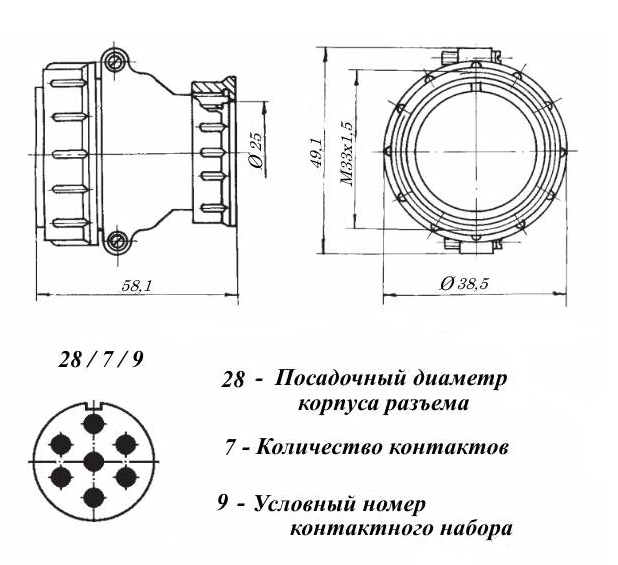 Ø 25

58,1

49,1

M33x1,5

Ø 38,5

28 / 7 / 9

28 - Посадочный диаметр корпуса разъема

7 - Количество контактов

9 - Условный номер контактного набора