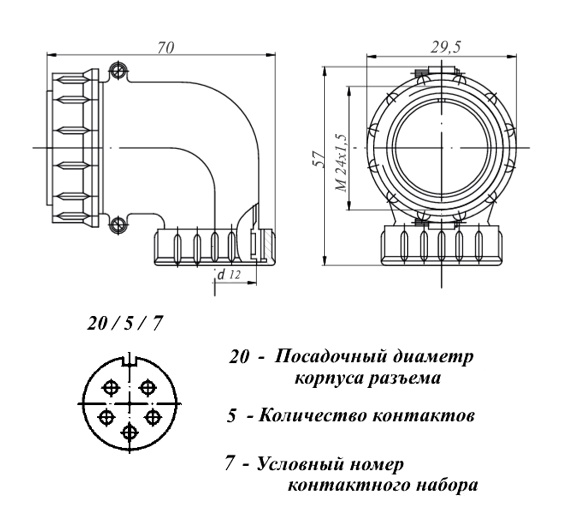 70

29,5

57

M 24x1,5

d 12

20 / 5 / 7

20 - Посадочный диаметр корпуса разъема

5 - Количество контактов

7 - Условный номер контактного набора