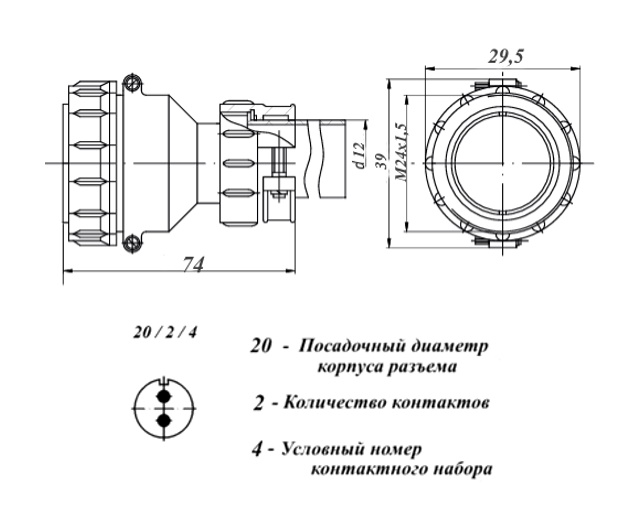 29,5

d 12

39

M24x1,5

74

20 / 2 / 4

20 - Посадочный диаметр корпуса разъема

2 - Количество контактов

4 - Условный номер контактного набора