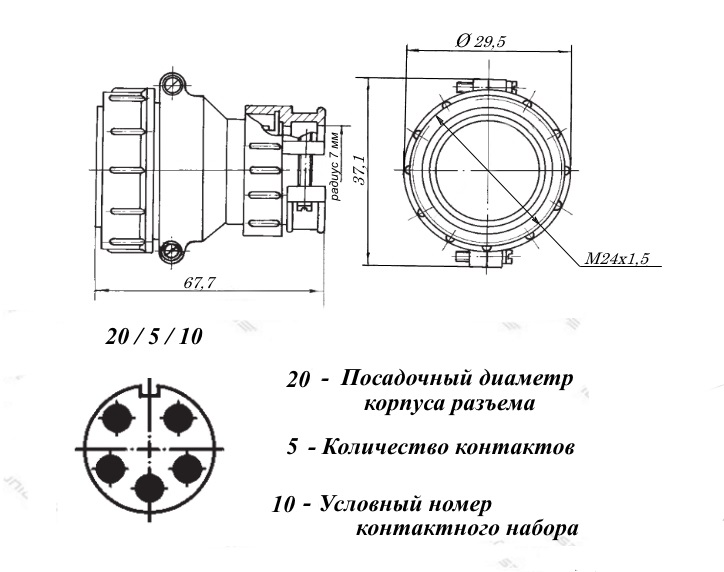 Ø 29,5

радиус 7 мм

37,1

M24x1,5

67,7

20 / 5 / 10

20 - Посадочный диаметр корпуса разъема

5 - Количество контактов

10 - Условный номер контактного набора