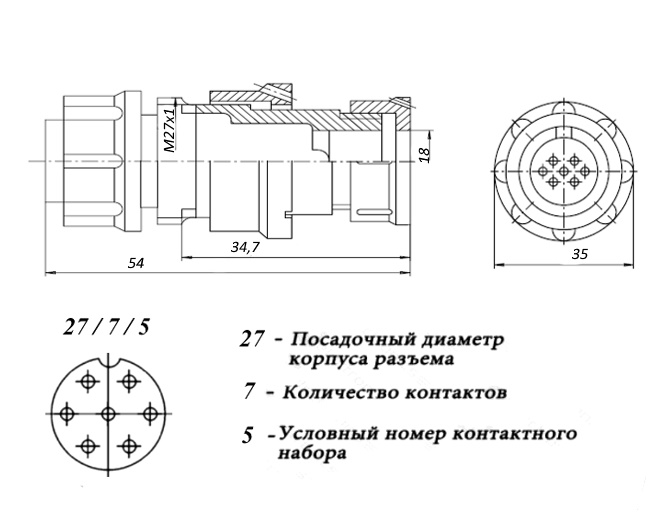 M27x1

18

34,7

54

35

27 / 7 / 5

27 - Посадочный диаметр корпуса разъема

7 - Количество контактов

5 -Условный номер контактного набора