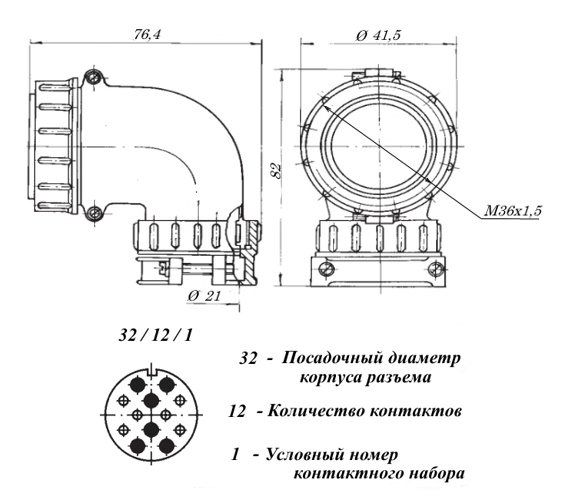 76,4

Ø 41,5

82

M36x1,5

Ø 21

32 / 12 / 1

32 - Посадочный диаметр корпуса разъема

12 - Количество контактов

1 - Условный номер контактного набора